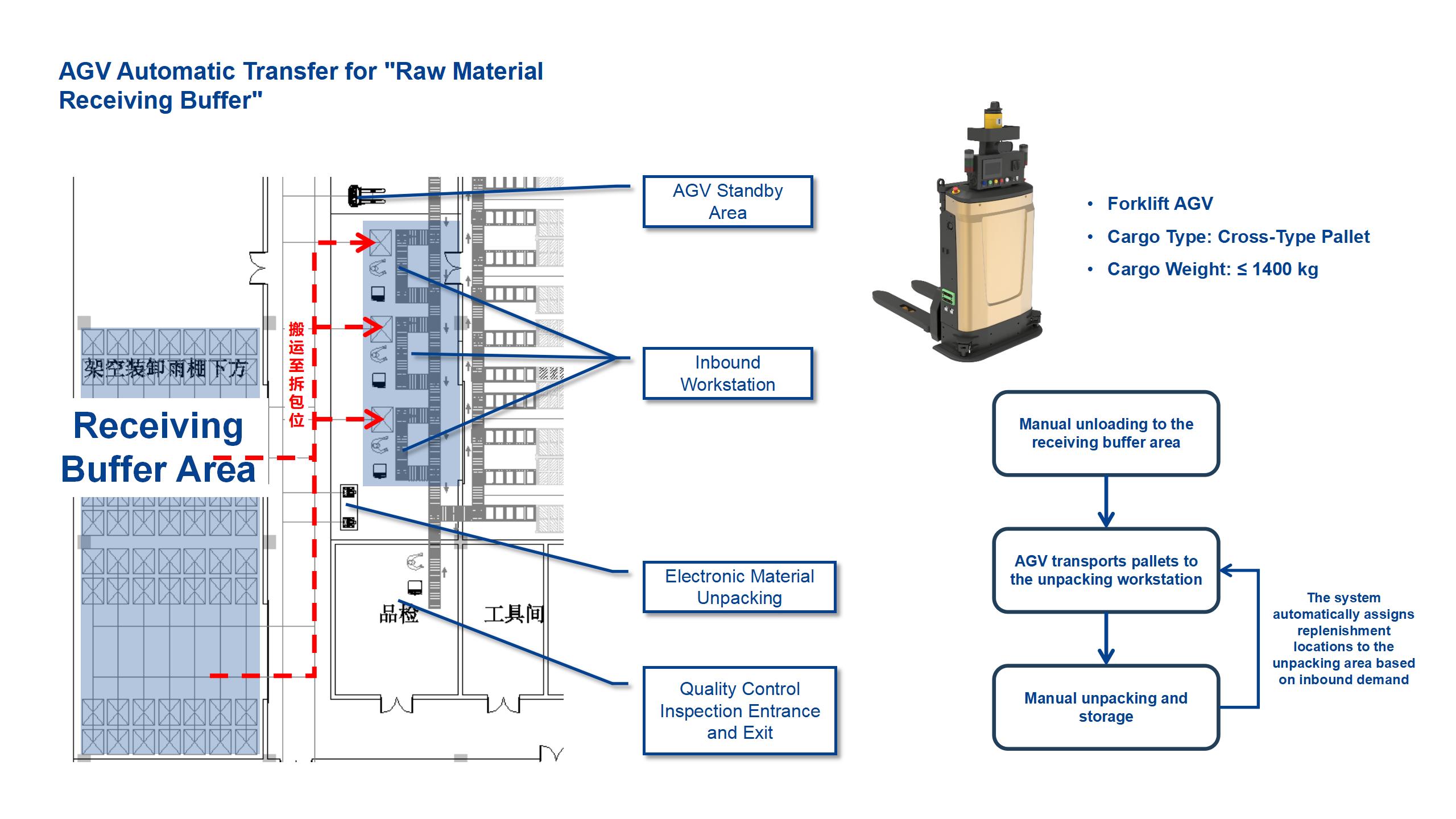 AGV Automatic Transfer for "Raw Material Receiving Buffer"

架空装卸雨棚下方

Receiving Buffer Area

搬运至拆包位

品检

工具间

AGV Standby Area

Inbound Workstation

Electronic Material Unpacking

Quality Control Inspection Entrance and Exit

• Forklift AGV
• Cargo Type: Cross-Type Pallet
• Cargo Weight: ≤ 1400 kg

Manual unloading to the receiving buffer area

AGV transports pallets to the unpacking workstation

Manual unpacking and storage

The system automatically assigns replenishment locations to the unpacking area based on inbound demand